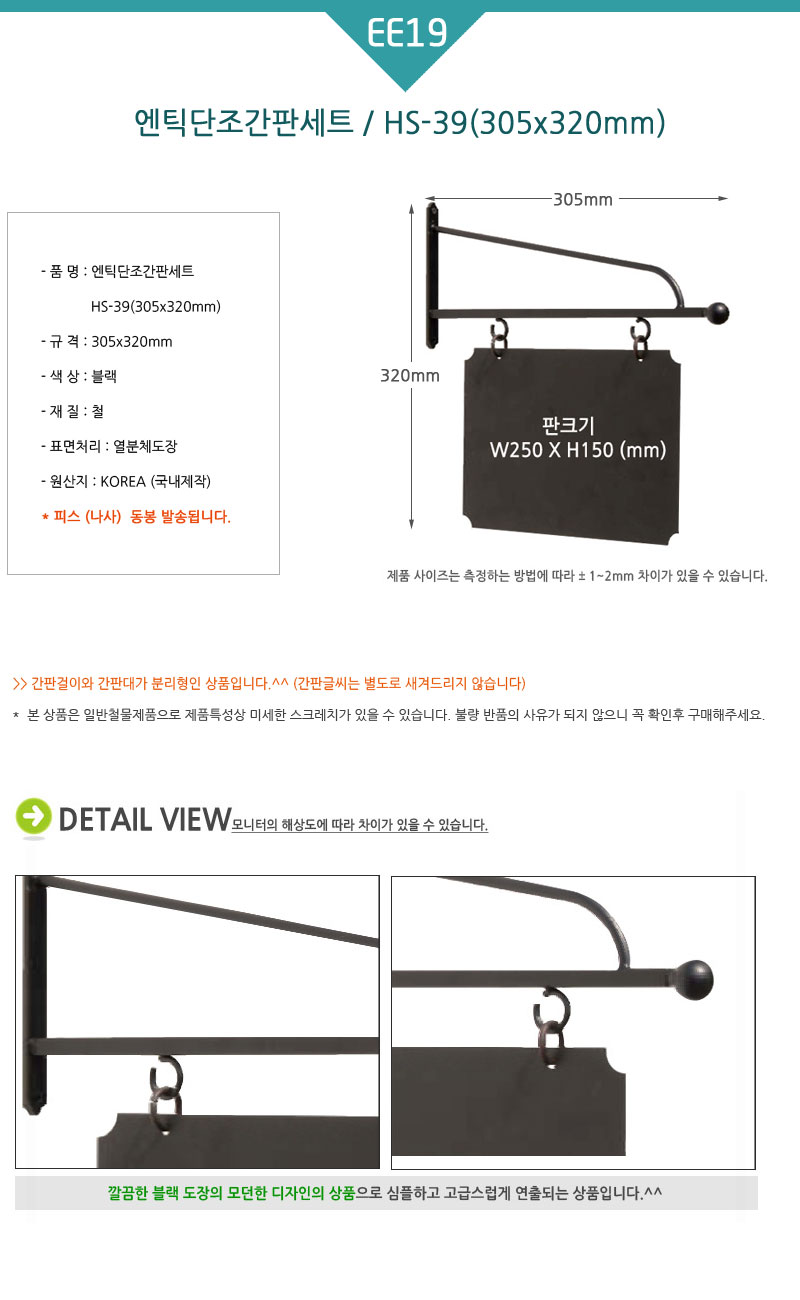 EE19

엔틱단조간판세트 / HS-39(305x320mm)

- 품 명 : 엔틱단조간판세트
HS-39(305x320mm)
- 규 격 : 305x320mm
- 색 상 : 블랙
- 재 질 : 철
- 표면처리 : 열분체도장
- 원산지 : KOREA (국내제작)
* 피스 (나사) 동봉 발송됩니다.

305mm

320mm

판크기
W250 X H150 (mm)

제품 사이즈는 측정하는 방법에 따라 ± 1~2mm 차이가 있을 수 있습니다.

>> 간판걸이와 간판대가 분리형인 상품입니다.^^ (간판글씨는 별도로 새겨드리지 않습니다)

* 본 상품은 일반철물제품으로 제품특성상 미세한 스크레치가 있을 수 있습니다. 불량 반품의 사유가 되지 않으니 꼭 확인후 구매해주세요.

DETAIL VIEW 모니터의 해상도에 따라 차이가 있을 수 있습니다.

깔끔한 블랙 도장의 모던한 디자인의 상품으로 심플하고 고급스럽게 연출되는 상품입니다.^^