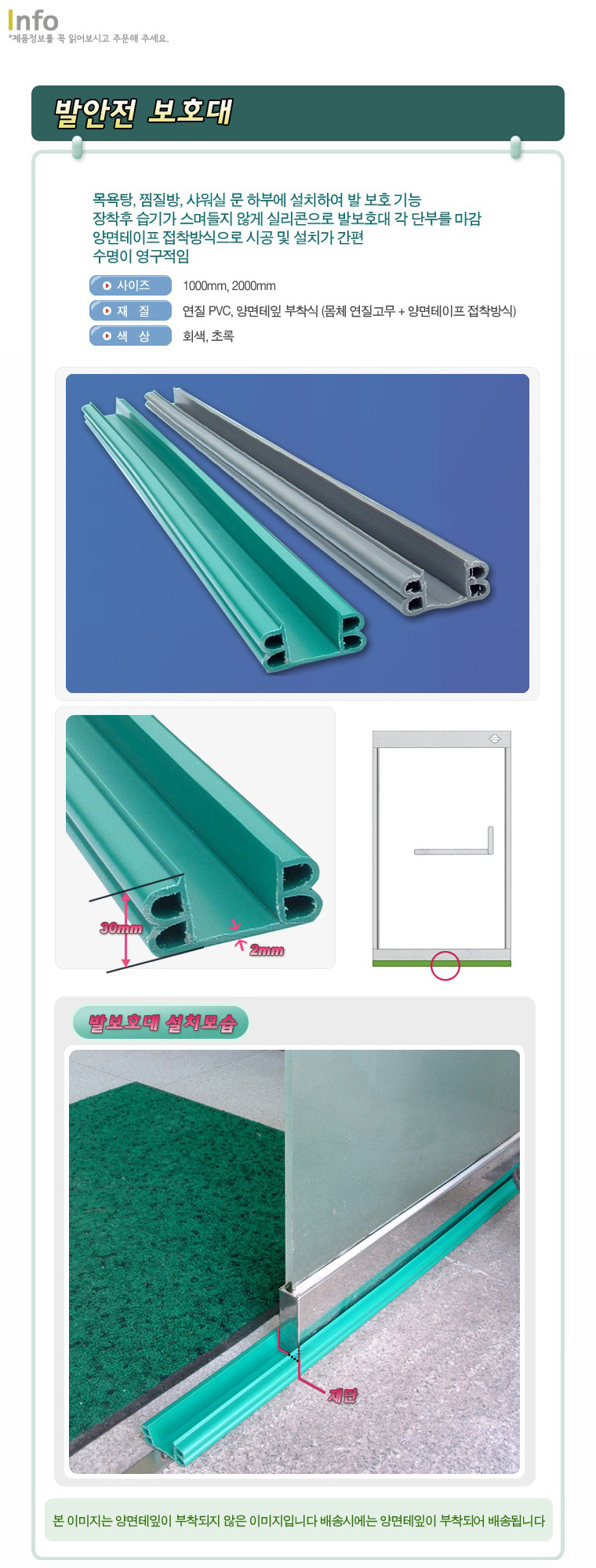 Info
*제품정보를 꼭 읽어보시고 주문해 주세요.

발안전 보호대

목욕탕, 찜질방, 샤워실 문 하부에 설치하여 발 보호 기능
장착후 습기가 스며들지 않게 실리콘으로 발보호대 각 단부를 마감
양면테이프 접착방식으로 시공 및 설치가 간편
수명이 영구적임

| 사이즈 | 1000mm, 2000mm |
|---|---|
| 재 질 | 연질 PVC, 양면테잎 부착식 (몸체 연질고무 + 양면테이프 접착방식) |
| 색 상 | 회색, 초록 |

30mm
2mm

발보호대 설치모습

재단

본 이미지는 양면테잎이 부착되지 않은 이미지입니다 배송시에는 양면테잎이 부착되어 배송됩니다